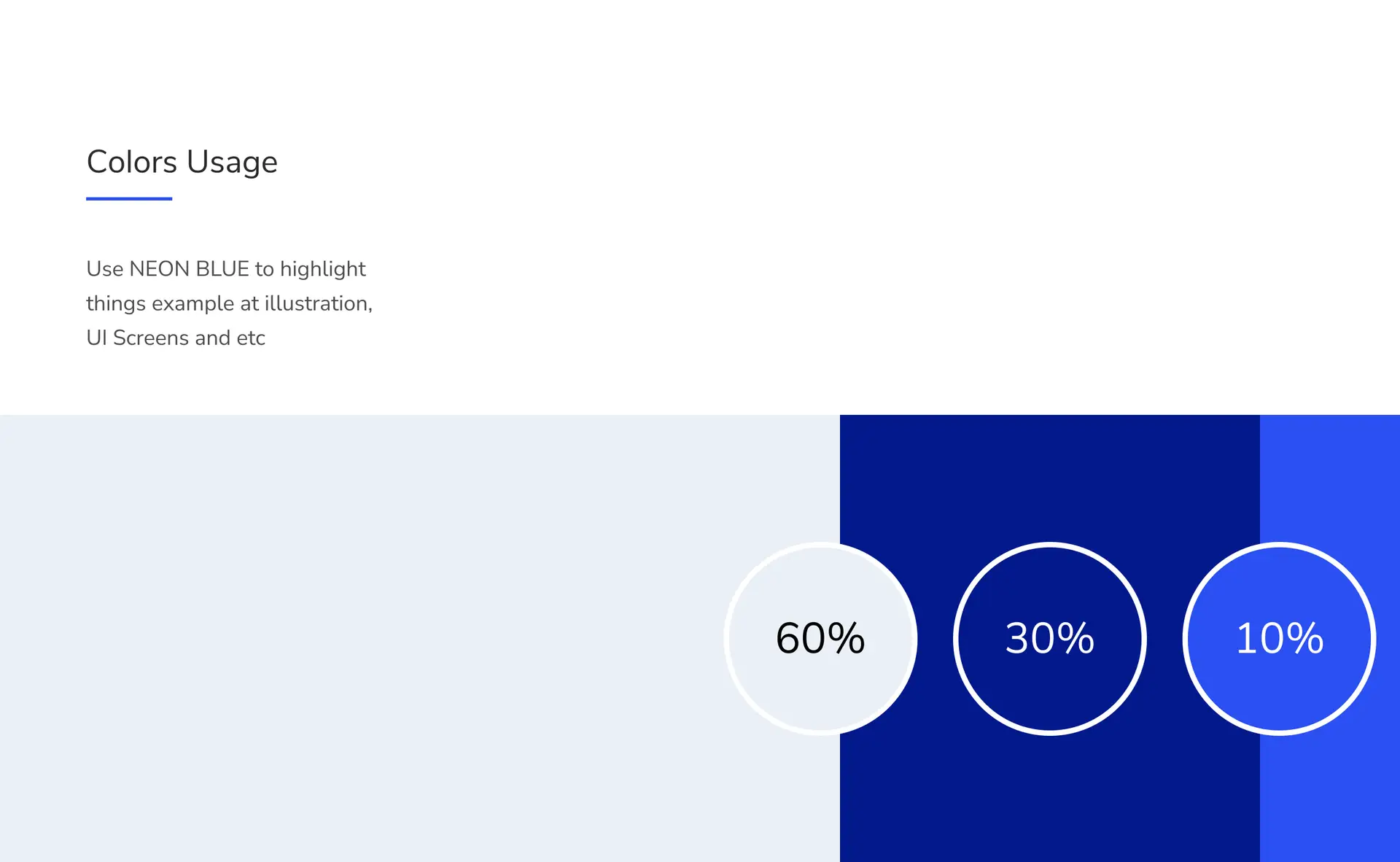 Colors Usage

Use NEON BLUE to highlight things example at illustration, UI Screens and etc

60%

30%

10%